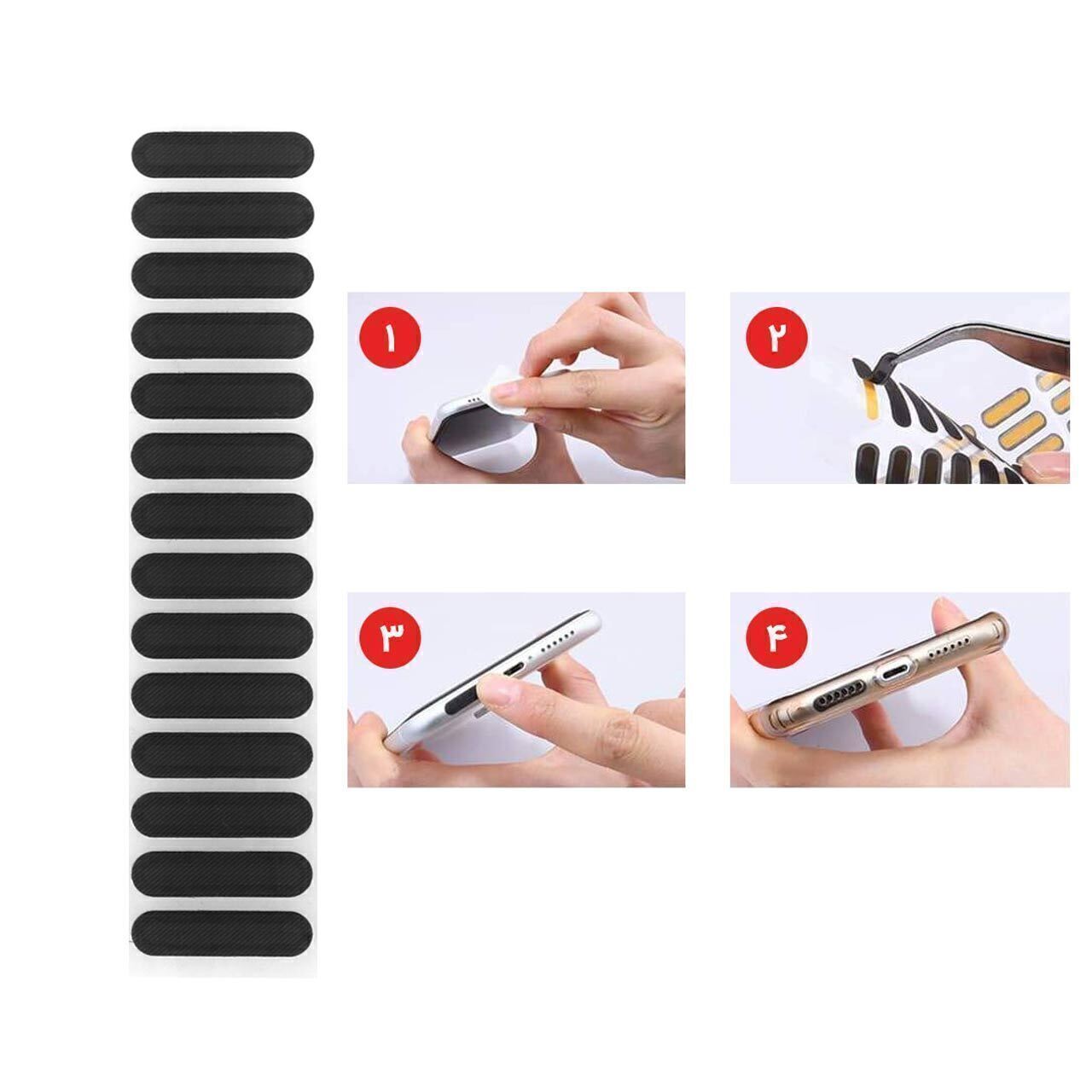 ۱

۲

۳

۴